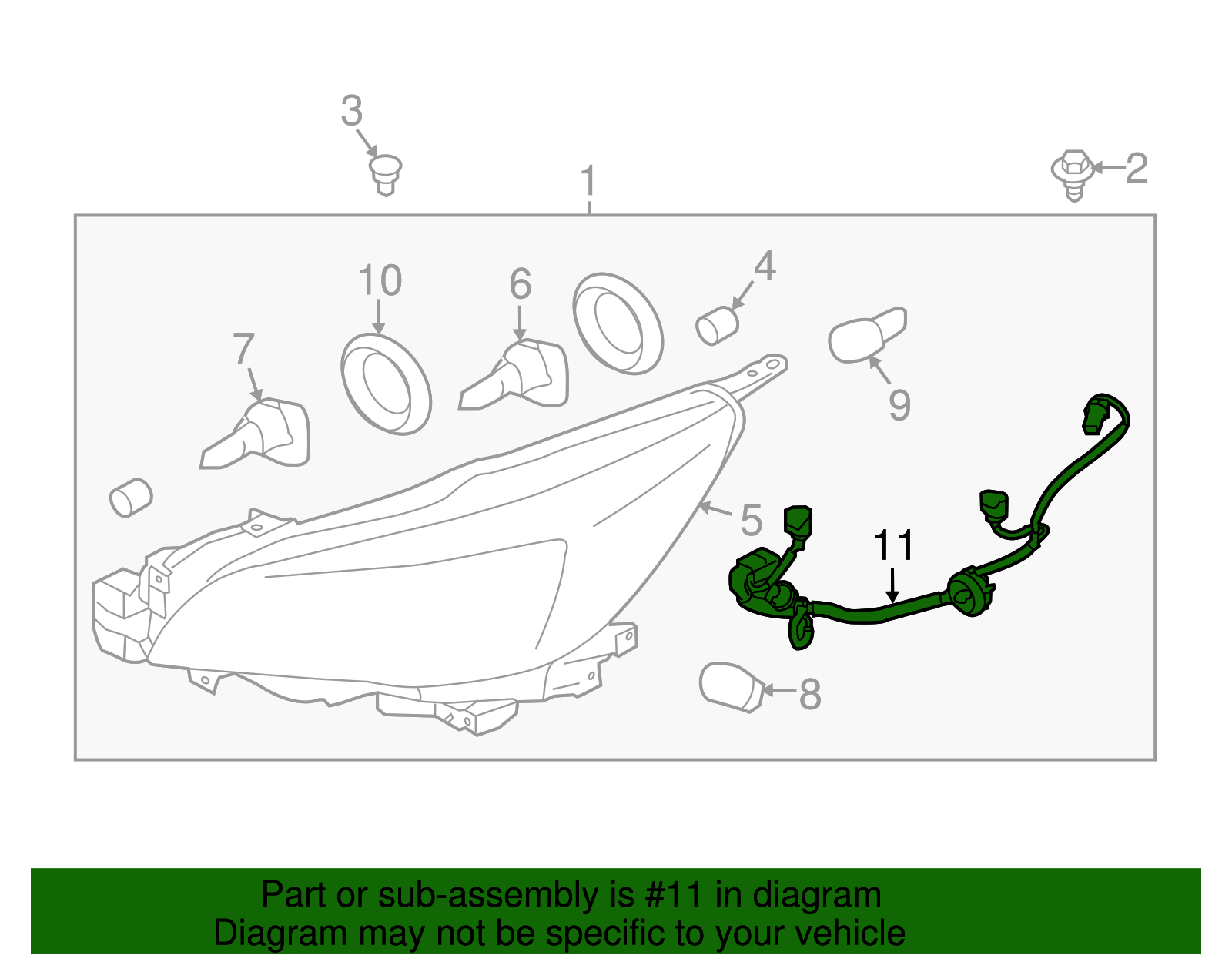 3
1
2
10
6
4
7
9
5
11
8

Part or sub-assembly is #11 in diagram
Diagram may not be specific to your vehicle