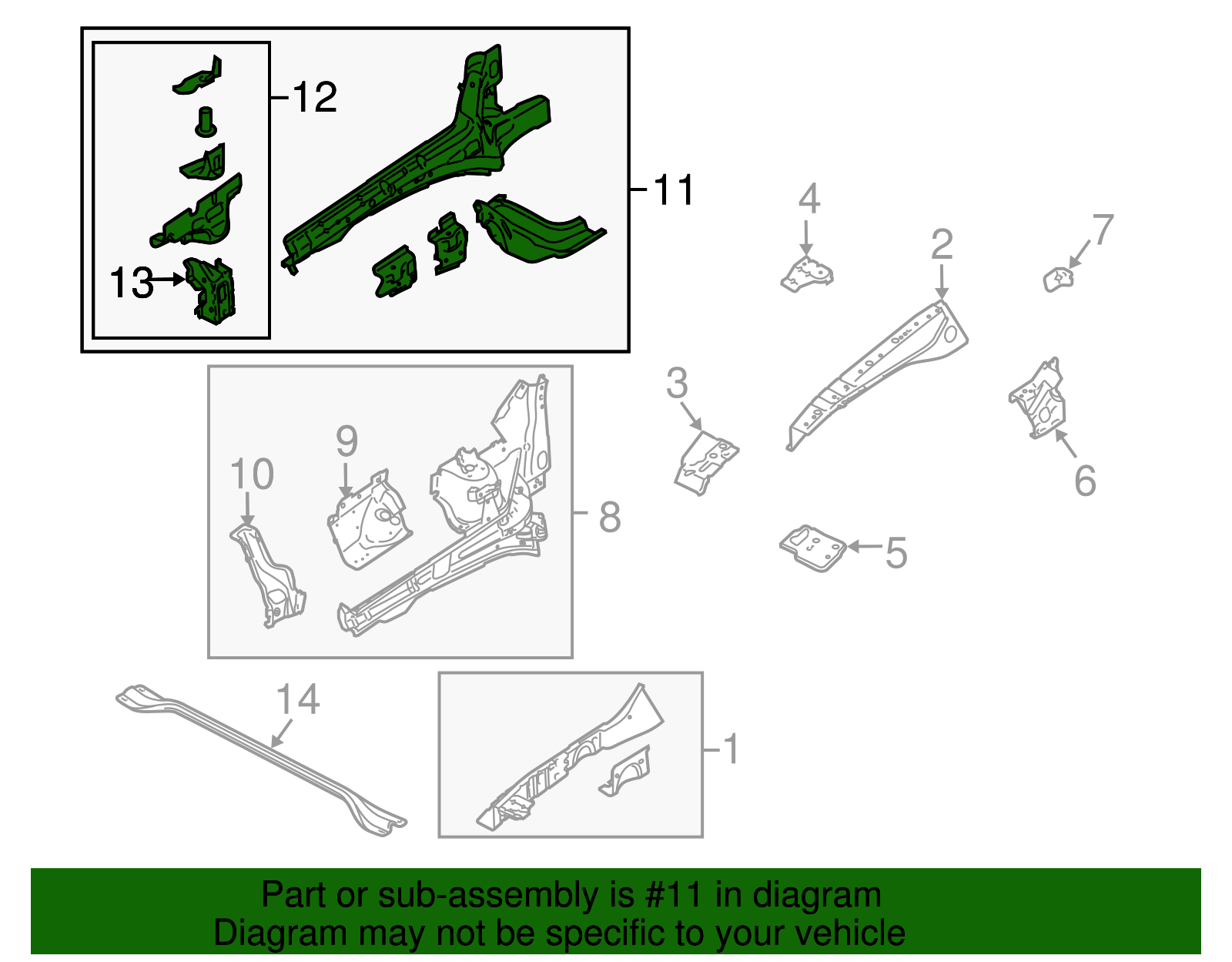 12
11
13
4
2
7
3
6
9
10
8
5
14
1

Part or sub-assembly is #11 in diagram
Diagram may not be specific to your vehicle