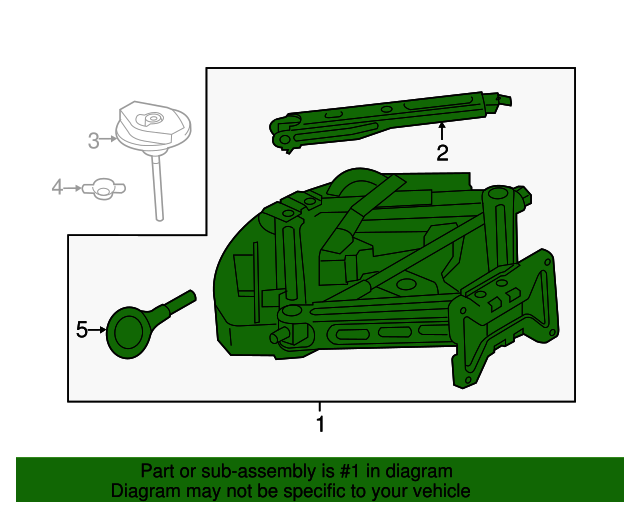 3

4

2

5

1

Part or sub-assembly is #1 in diagram
Diagram may not be specific to your vehicle