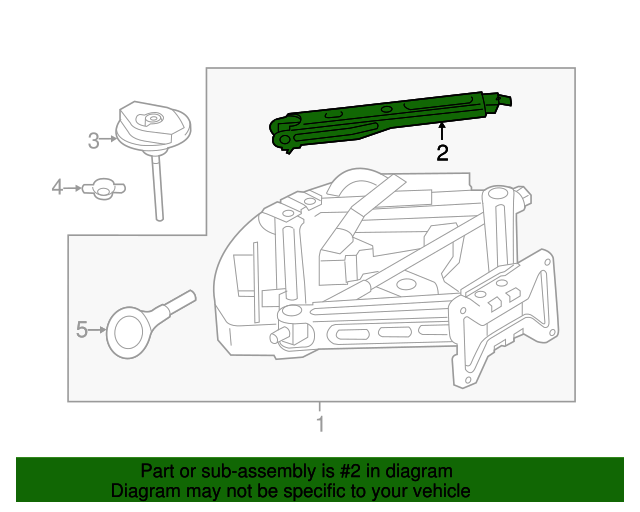 3

4

2

5

1

Part or sub-assembly is #2 in diagram
Diagram may not be specific to your vehicle