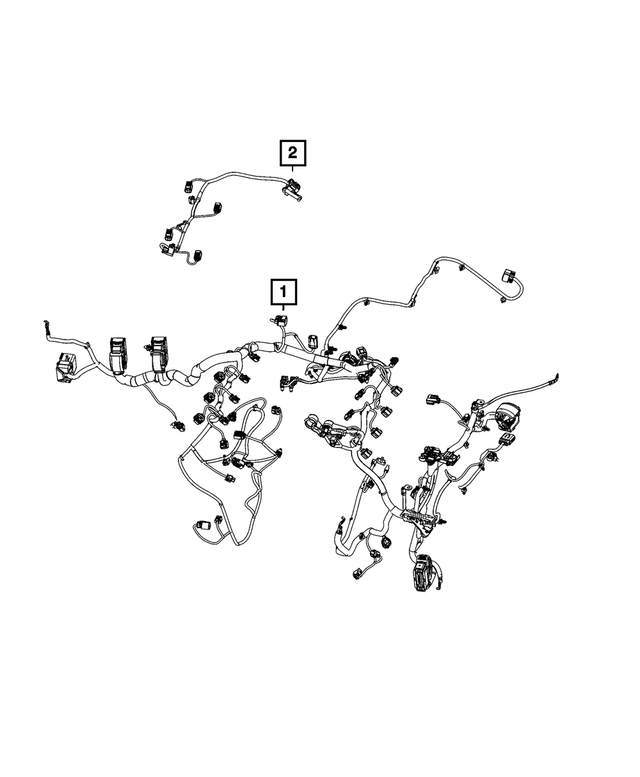 2

1