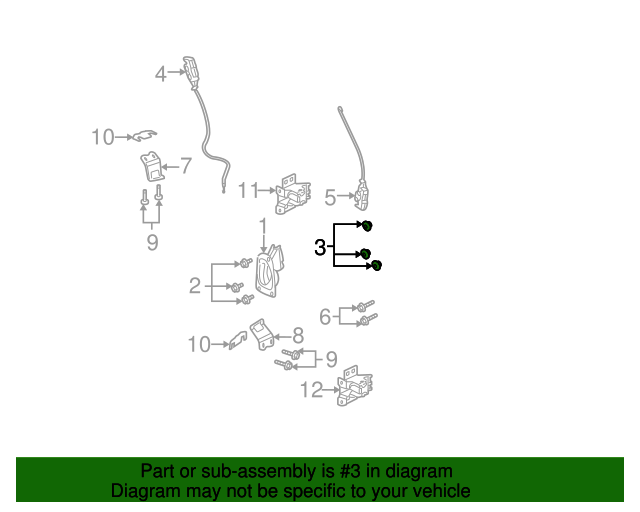 4
10
7
9
11
5
1
3
2
6
10
8
9
12

Part or sub-assembly is #3 in diagram
Diagram may not be specific to your vehicle