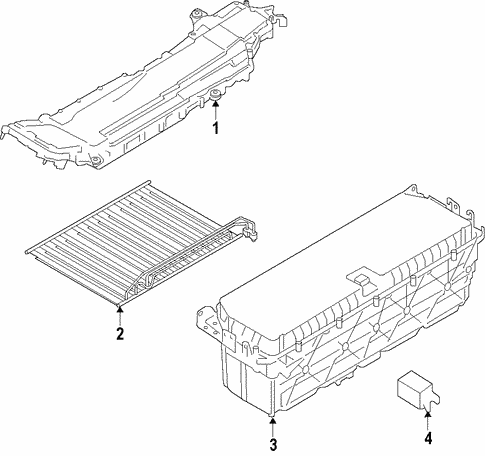 1
2
3
4