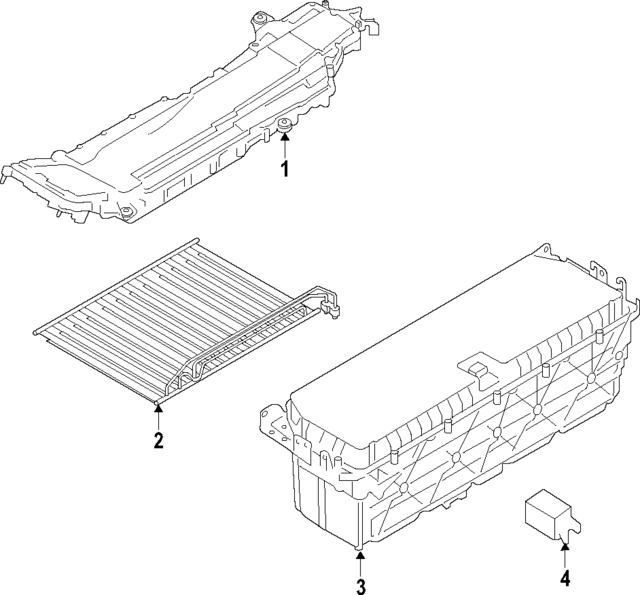 1
2
3
4