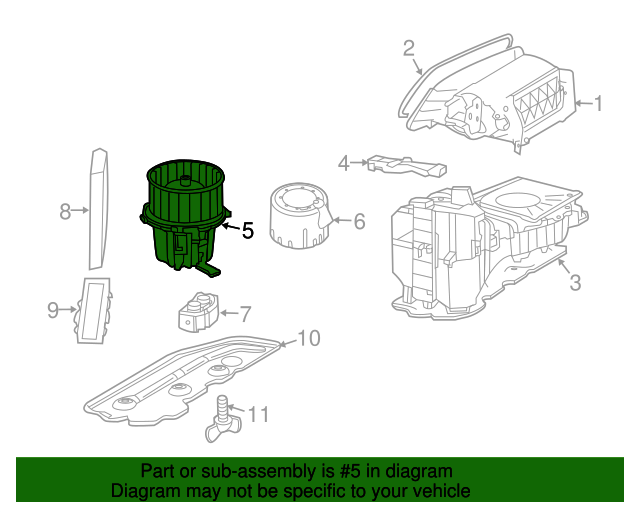 2
1
4
8
5
6
3
9
7
10
11

Part or sub-assembly is #5 in diagram
Diagram may not be specific to your vehicle