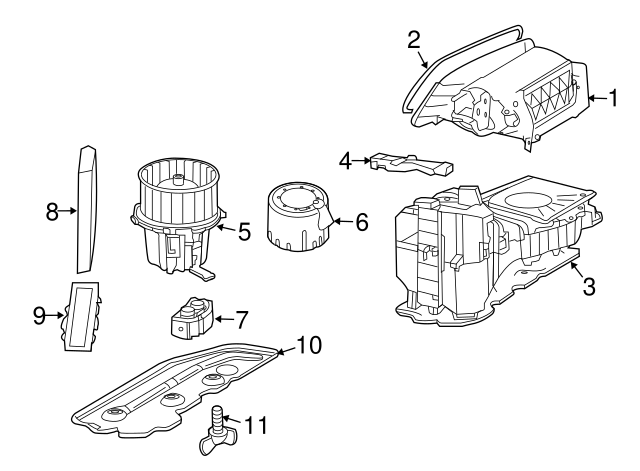 2
1
4
8
5
6
3
9
7
10
11