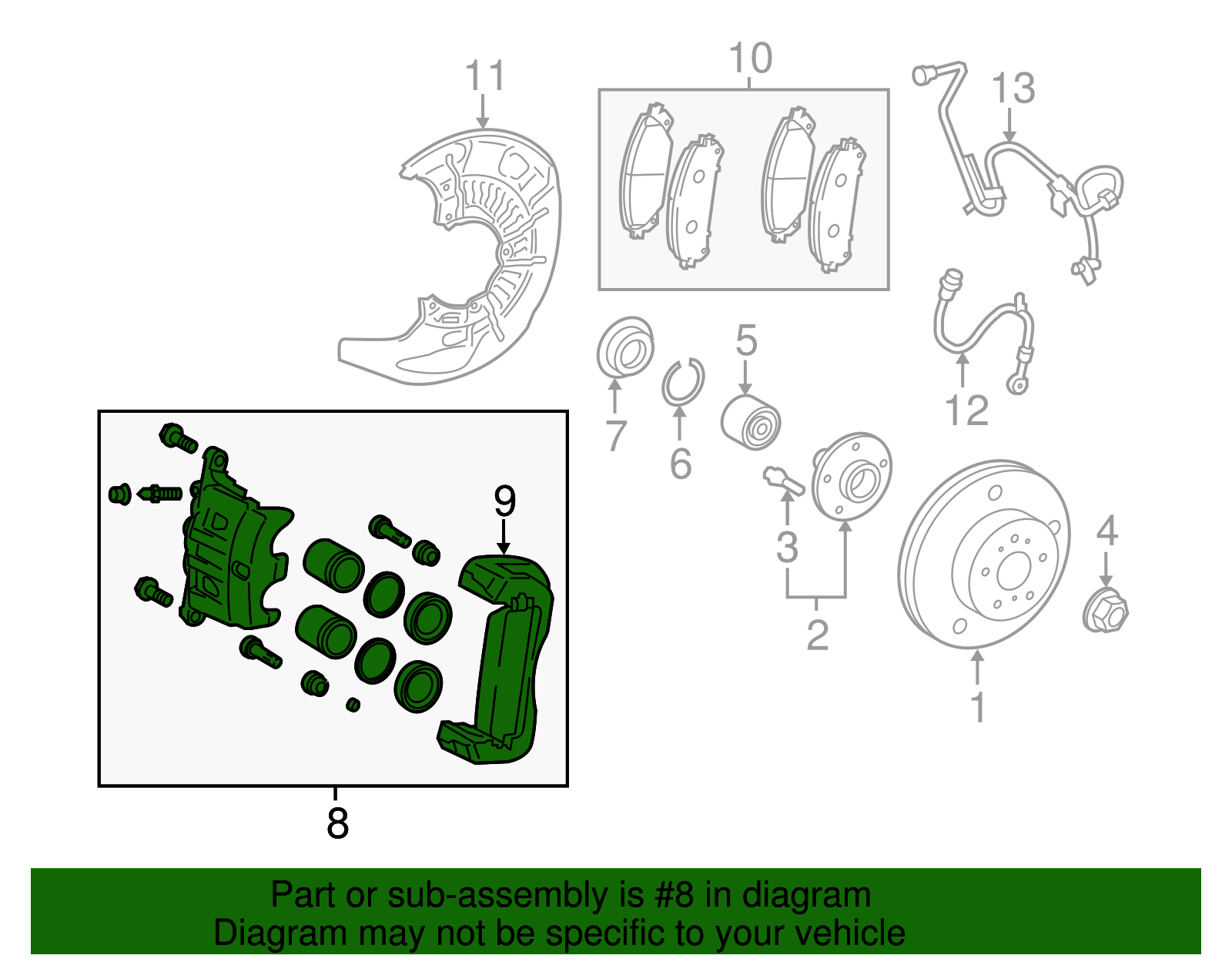 11
10
13
5
7
6
12
9
3
2
4
1
8

Part or sub-assembly is #8 in diagram
Diagram may not be specific to your vehicle