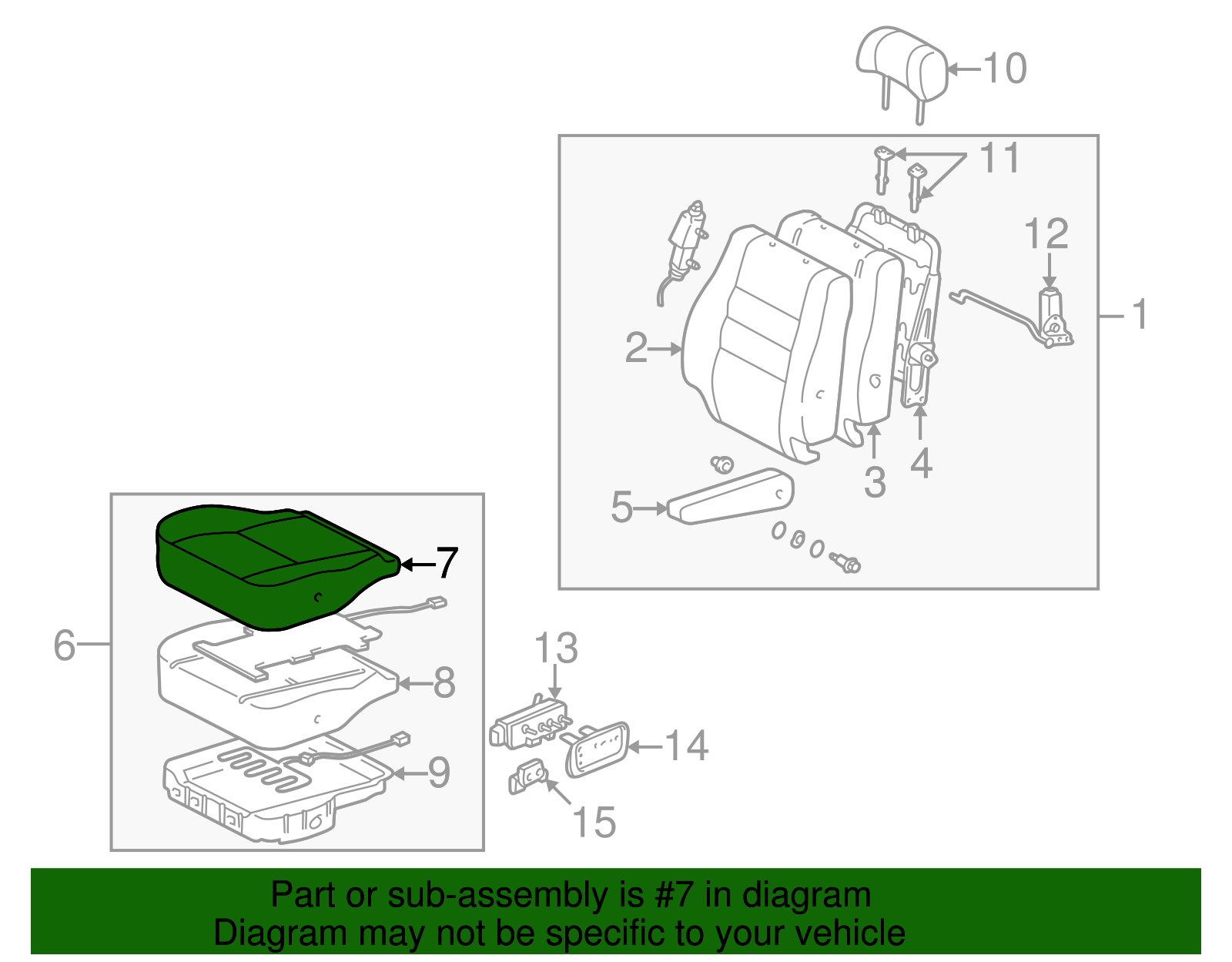 10
11
12
1
2
3
4
5
7
6
8
9
13
14
15

Part or sub-assembly is #7 in diagram
Diagram may not be specific to your vehicle