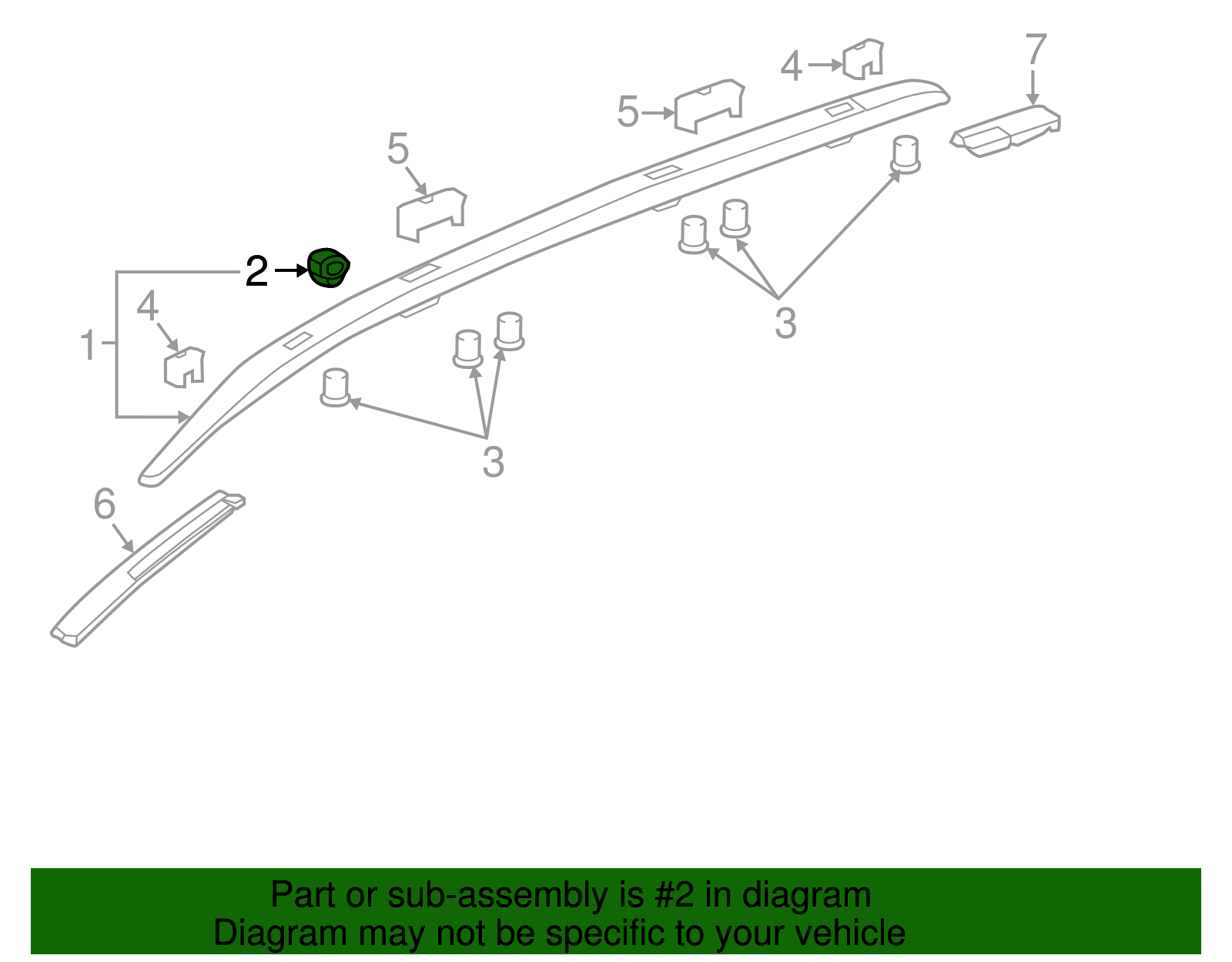 7
4
5
5
2
4
1
3
3
6

Part or sub-assembly is #2 in diagram
Diagram may not be specific to your vehicle