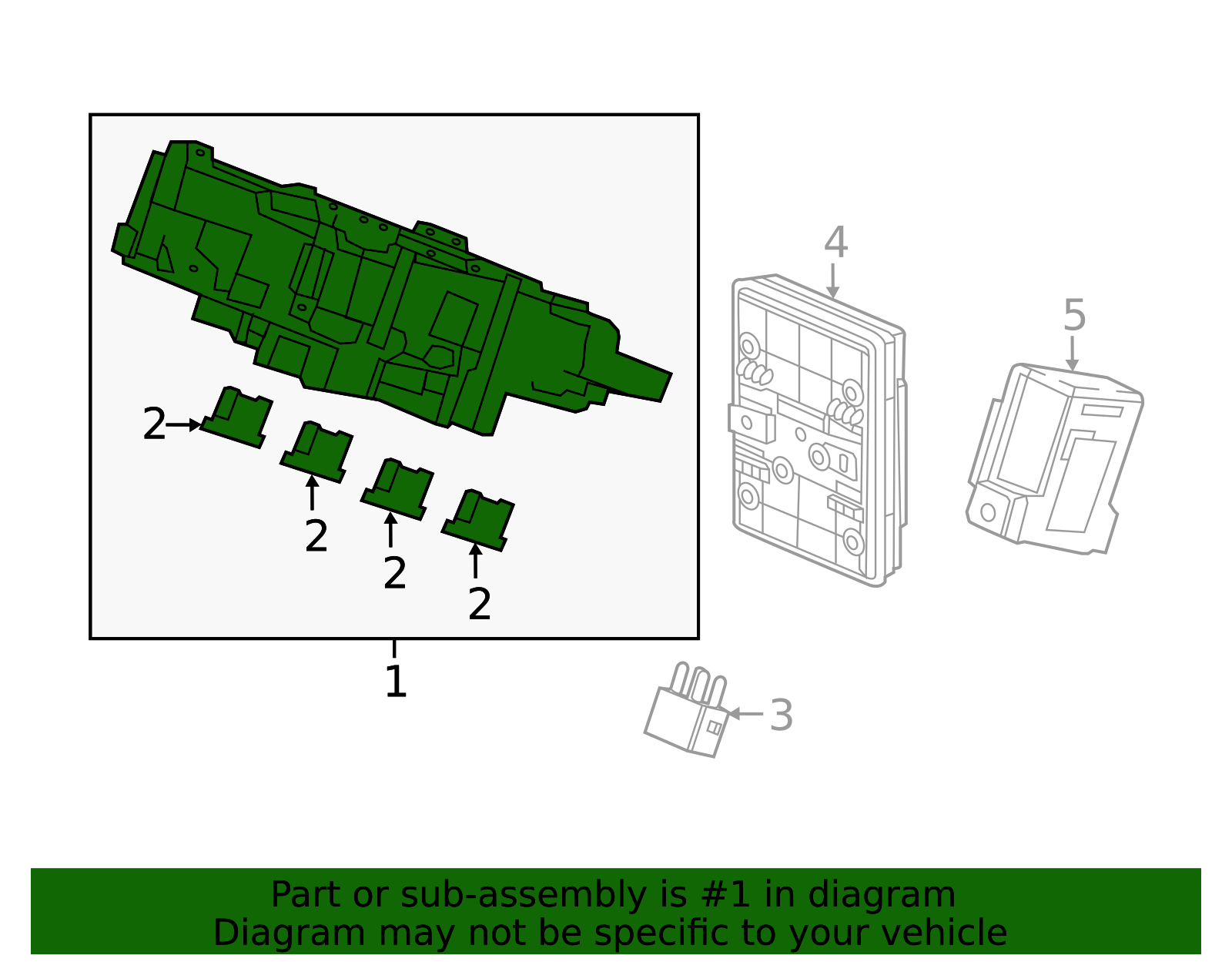 4

5

2

2

2

2

1

3

Part or sub-assembly is #1 in diagram
Diagram may not be specific to your vehicle