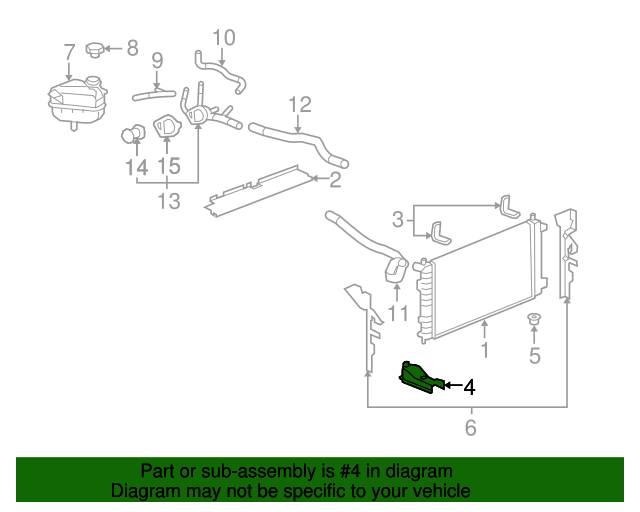 7
8
9
10
12
14
15
13
2
3
11
1
5
4
6

Part or sub-assembly is #4 in diagram
Diagram may not be specific to your vehicle