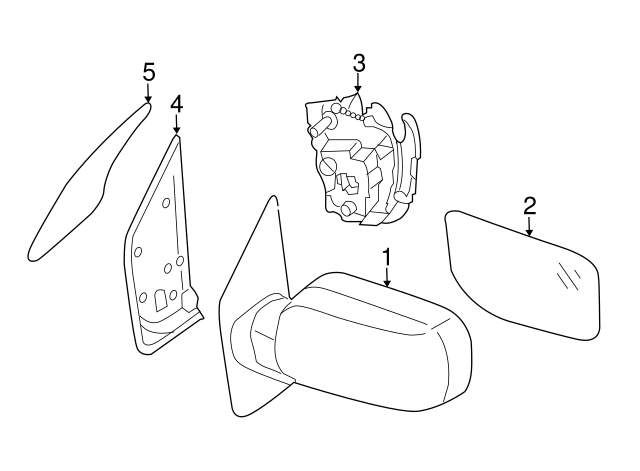 5
4
3
2
1