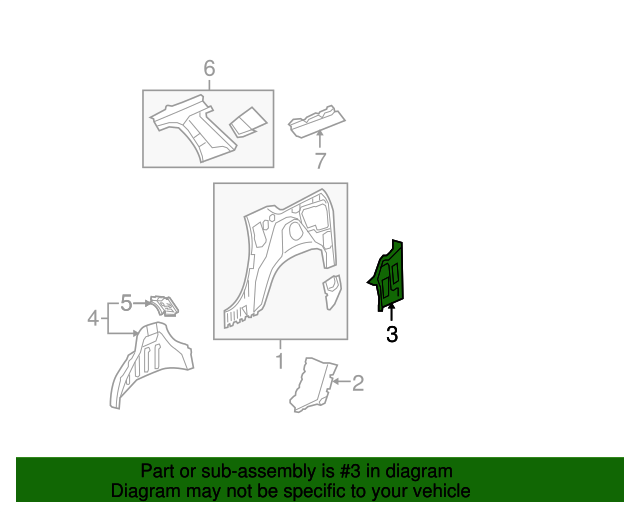 6

7

5

4

3

1

2

Part or sub-assembly is #3 in diagram
Diagram may not be specific to your vehicle