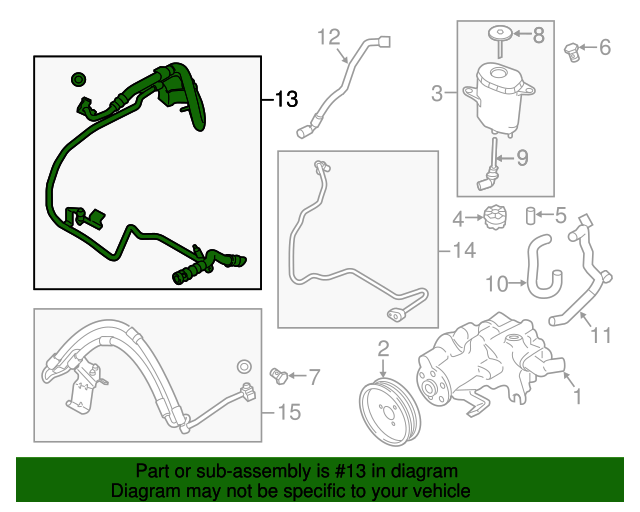 12
8
6
3
13
9
4
5
14
10
11
2
7
1
15

Part or sub-assembly is #13 in diagram
Diagram may not be specific to your vehicle