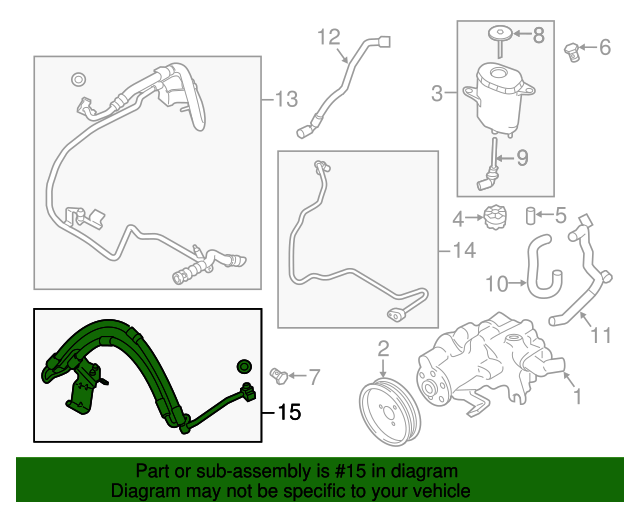 12
8
6
3
13
9
4
5
14
10
11
2
7
1
15

Part or sub-assembly is #15 in diagram
Diagram may not be specific to your vehicle