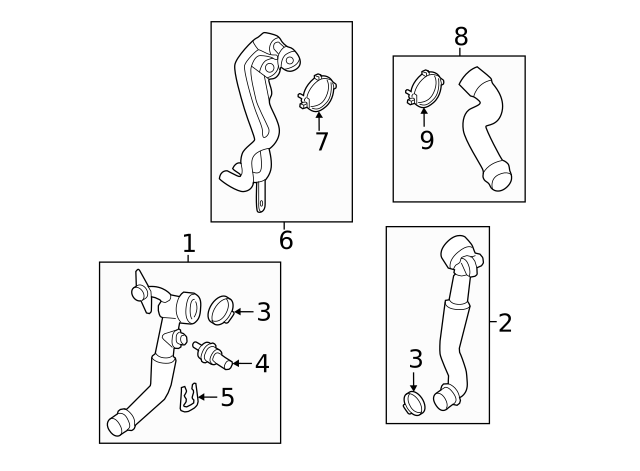 8
7
9
6
1
3
4
5
2
3