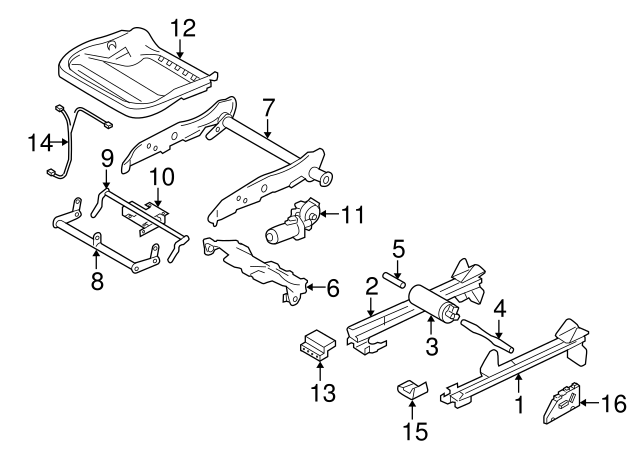 12
7
14
9
10
11
8
5
6
2
4
3
13
1
16
15