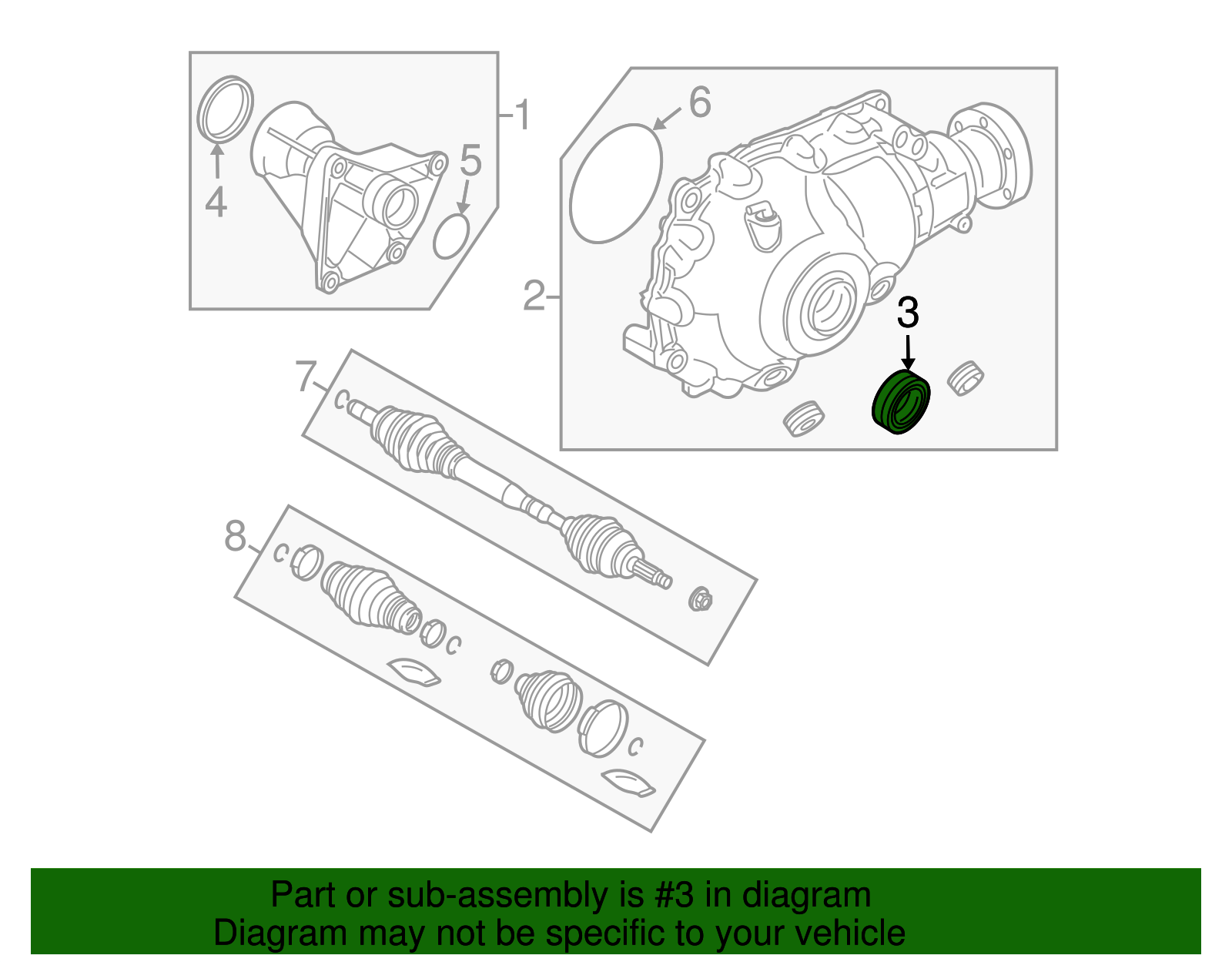 1
4
5
6
2
3
7
8

Part or sub-assembly is #3 in diagram
Diagram may not be specific to your vehicle