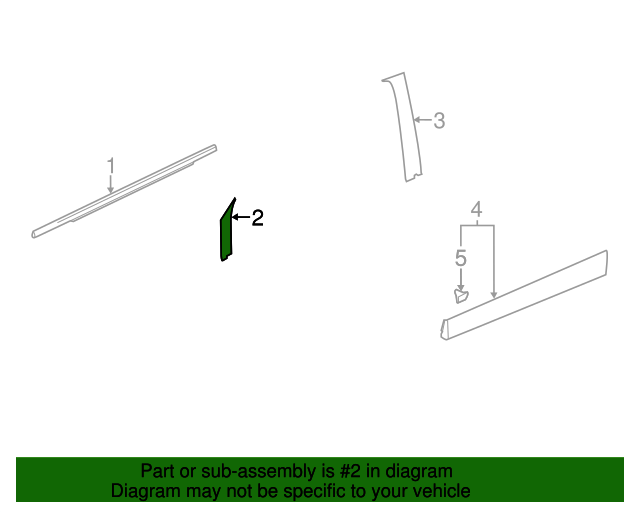 1

2

3

4

5

Part or sub-assembly is #2 in diagram
Diagram may not be specific to your vehicle