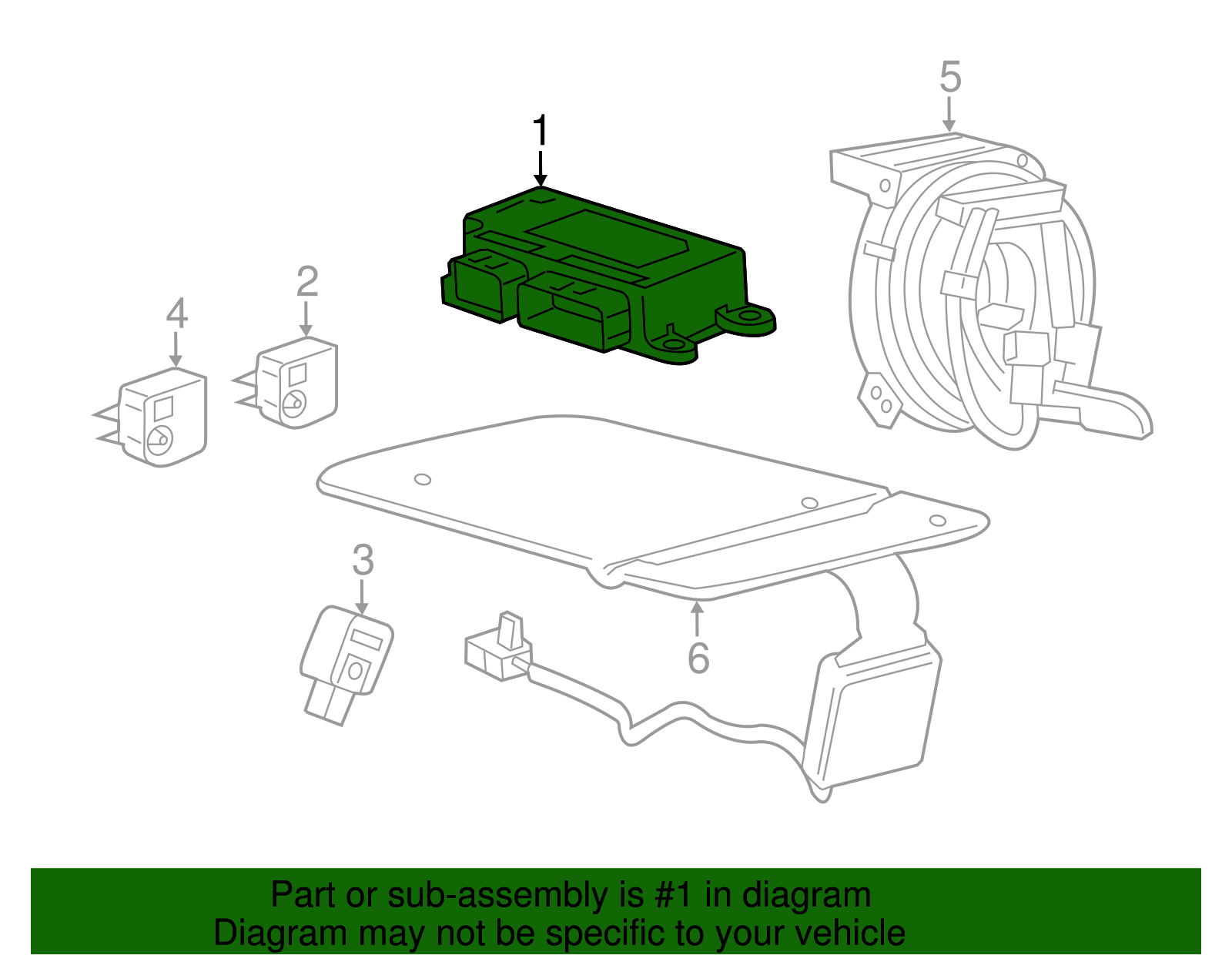 5
1
2
4
3
6

Part or sub-assembly is #1 in diagram
Diagram may not be specific to your vehicle