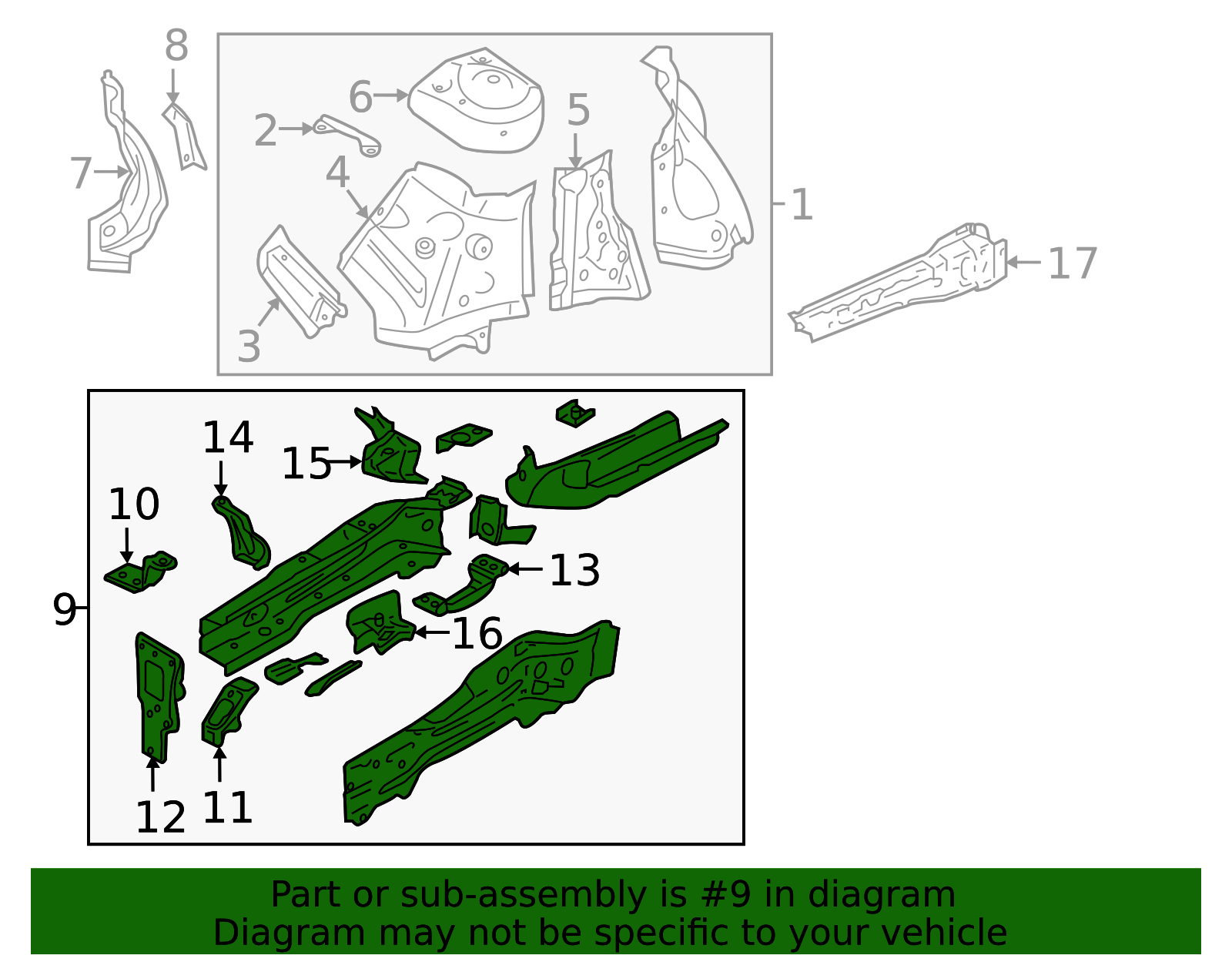 8
6
2
5
7
4
1
17
3
14
15
10
13
9
16
12
11

Part or sub-assembly is #9 in diagram
Diagram may not be specific to your vehicle