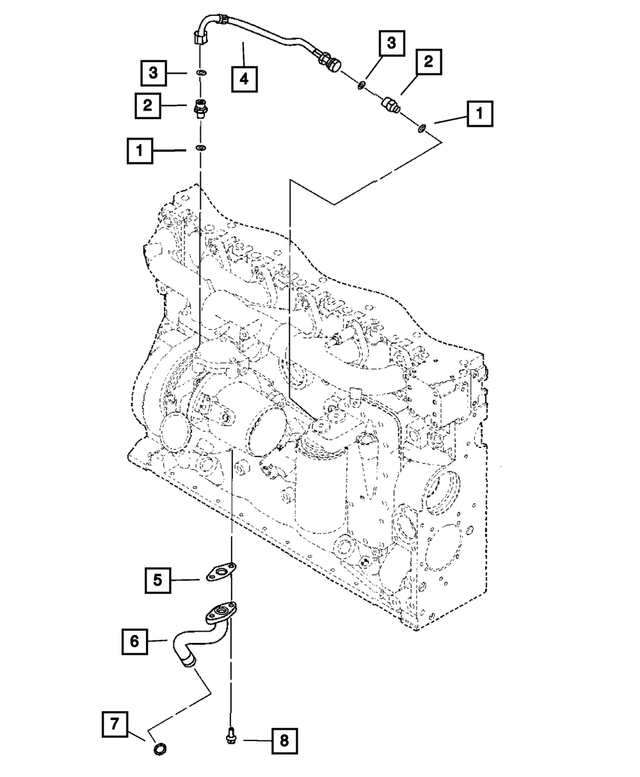 3
4
3
2
2
1
1
5
6
7
8