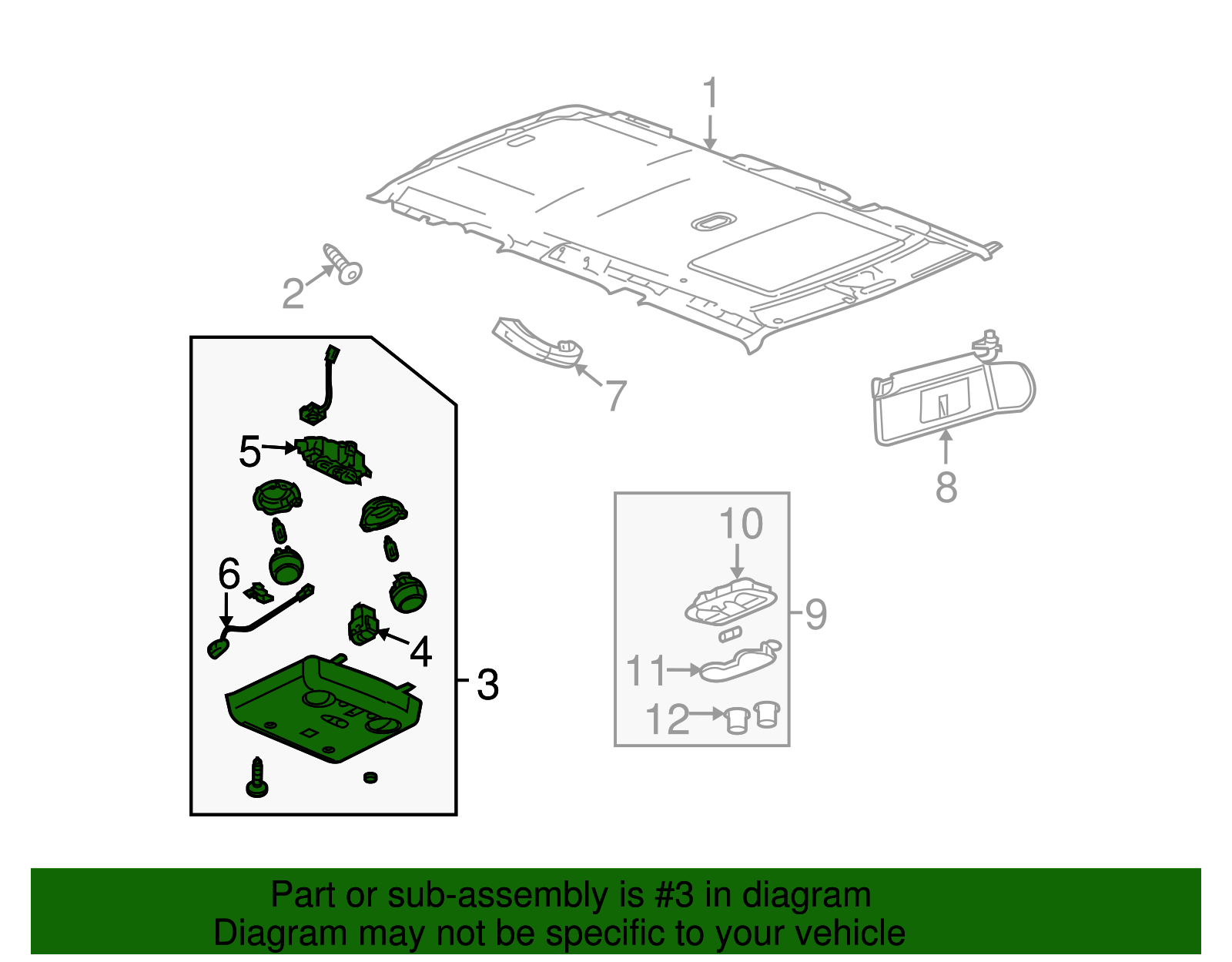 1
2
7
8
5
6
4
3
10
9
11
12

Part or sub-assembly is #3 in diagram
Diagram may not be specific to your vehicle