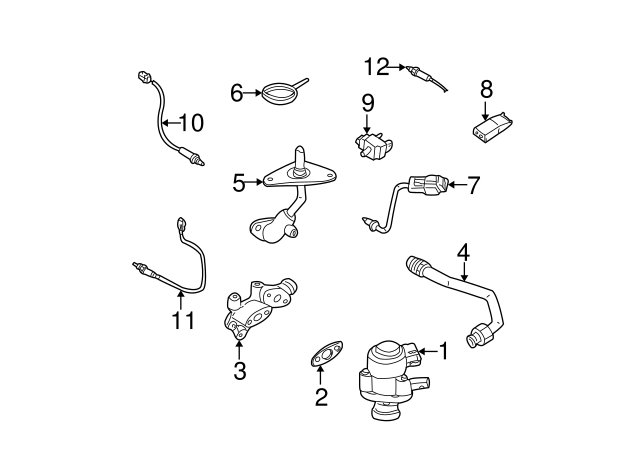 12
6
8
9
10
5
7
4
11
3
1
2