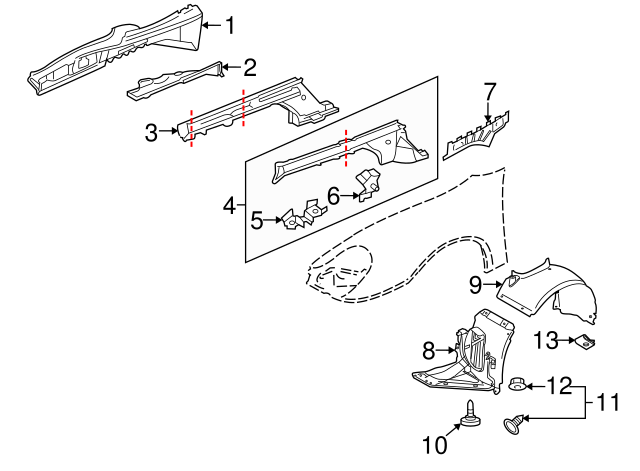 1
2
3
7
4
6
5
9
13
8
12
11
10