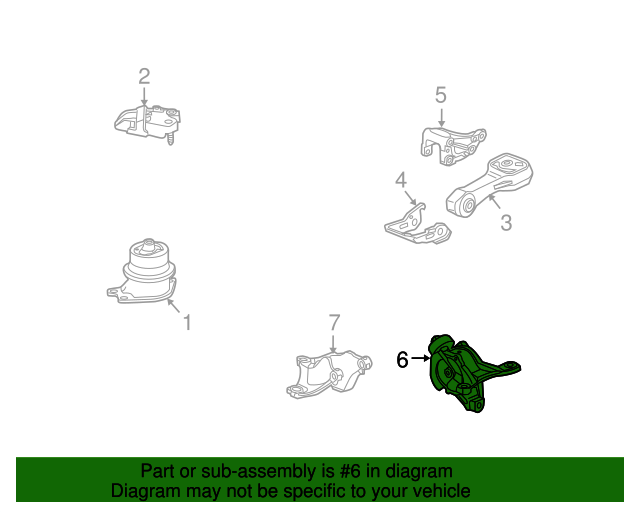 2

5

4

3

1

7

6

Part or sub-assembly is #6 in diagram
Diagram may not be specific to your vehicle