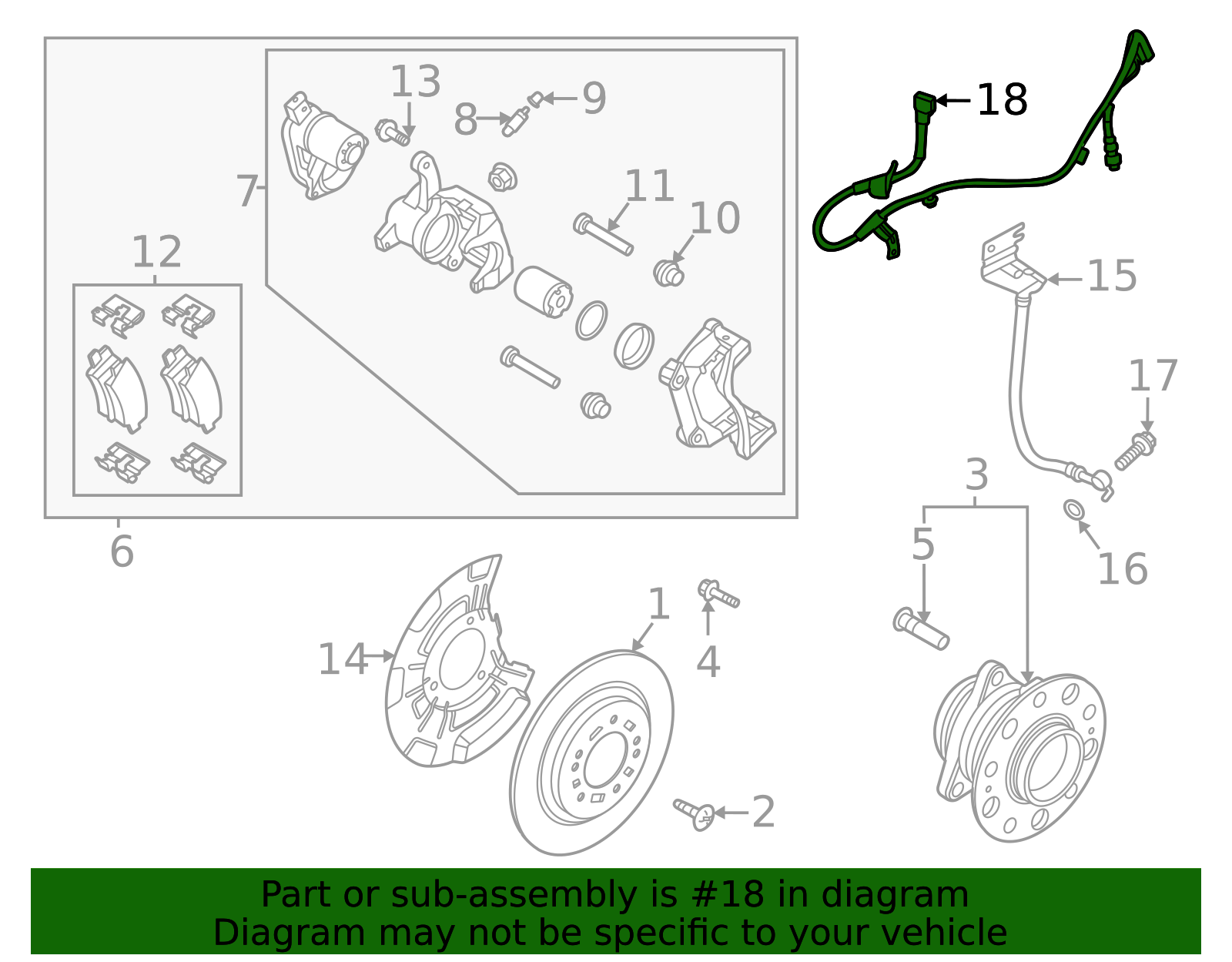 13
9
8
18
7
11
10
12
15
17
3
6
5
16
1
4
14
2

Part or sub-assembly is #18 in diagram
Diagram may not be specific to your vehicle