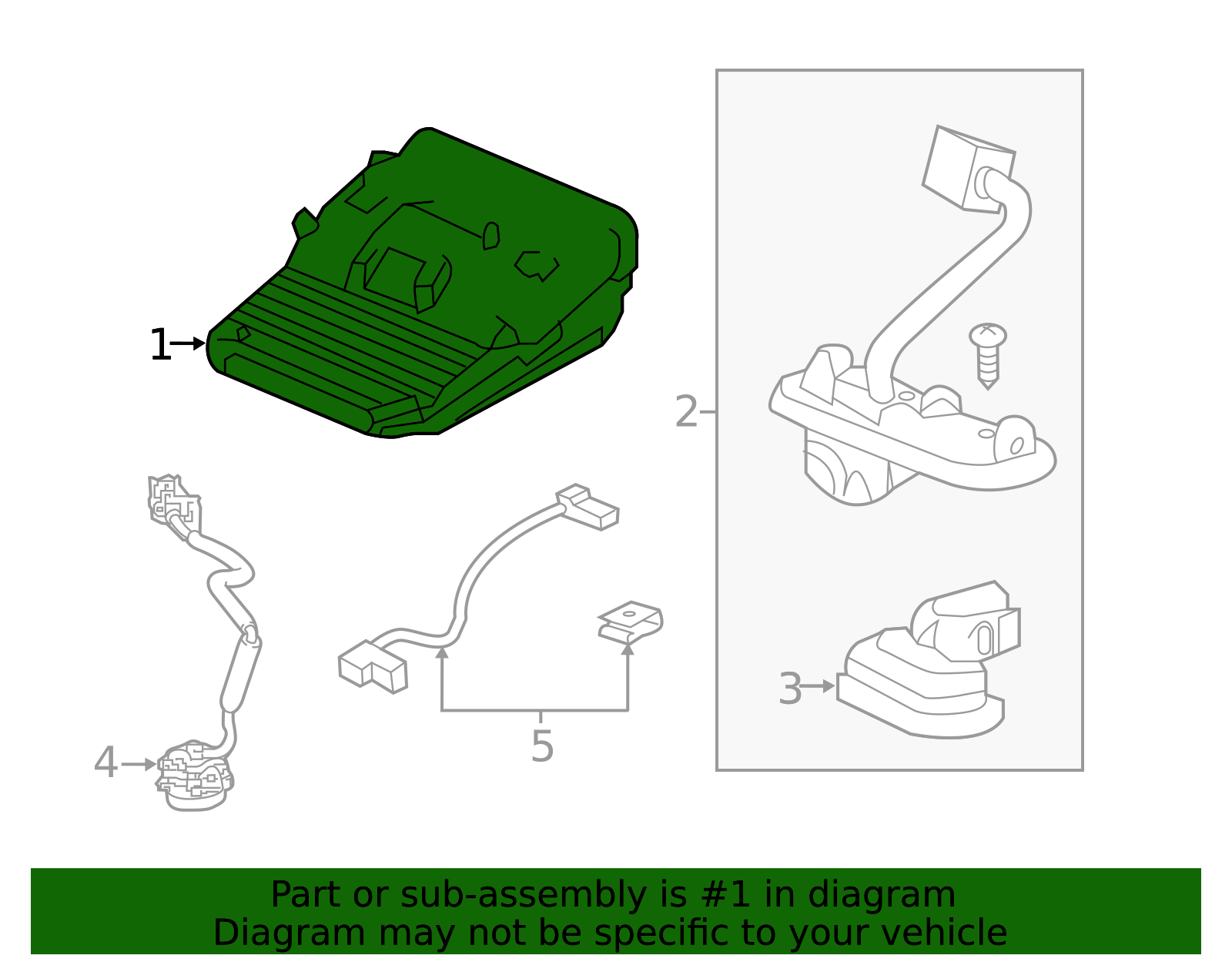 1
2
3
4
5
Part or sub-assembly is #1 in diagram
Diagram may not be specific to your vehicle