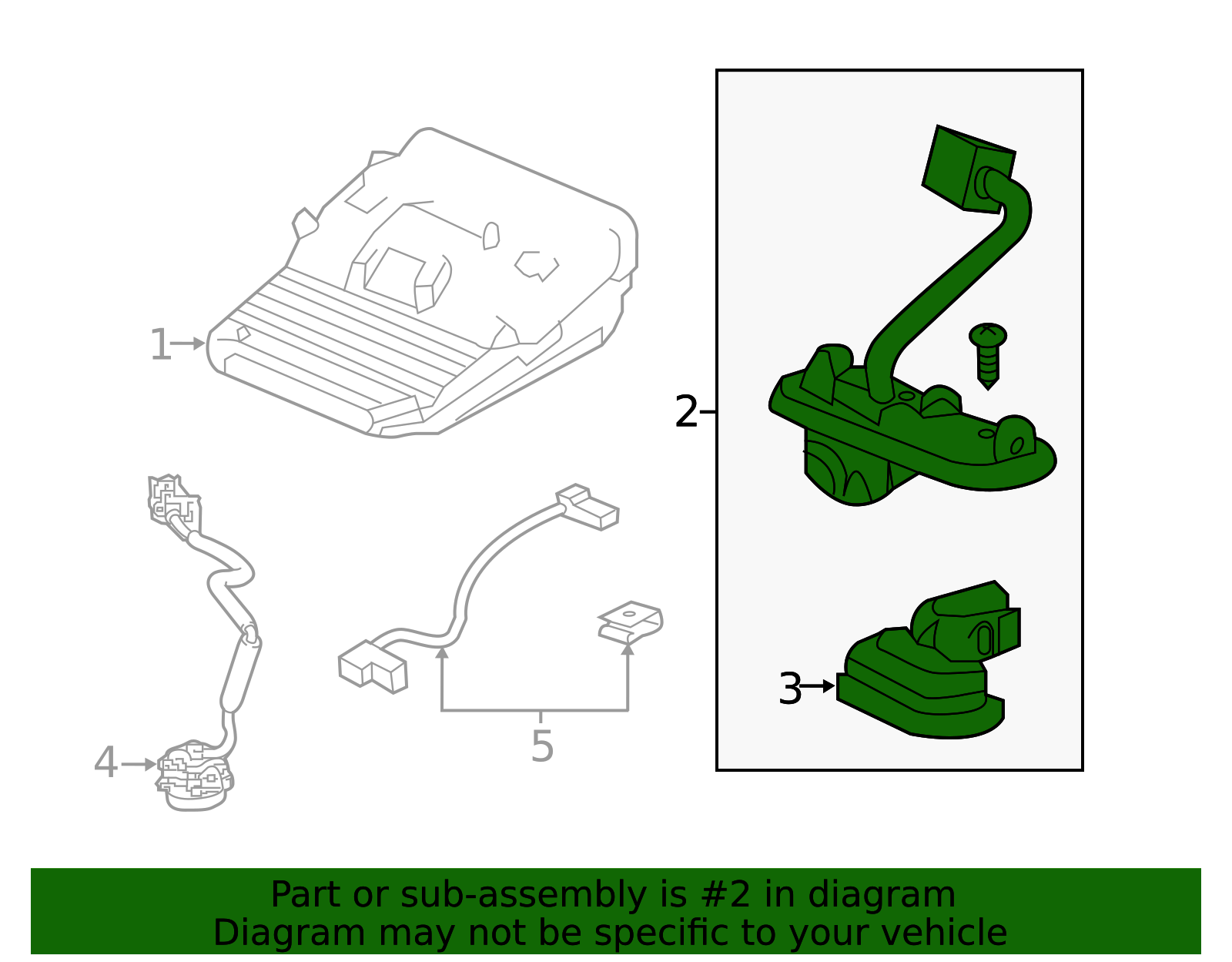 1
2
3
4
5

Part or sub-assembly is #2 in diagram
Diagram may not be specific to your vehicle