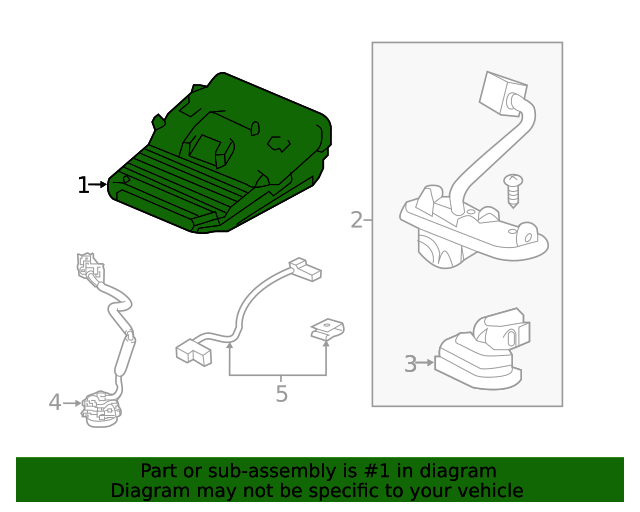 1
2
3
4
5

Part or sub-assembly is #1 in diagram
Diagram may not be specific to your vehicle