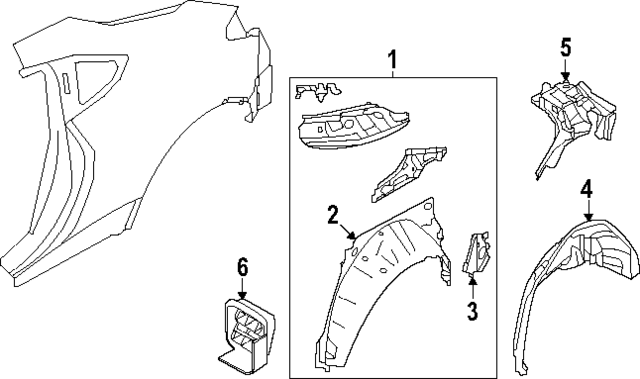 1
5
2
4
6
3