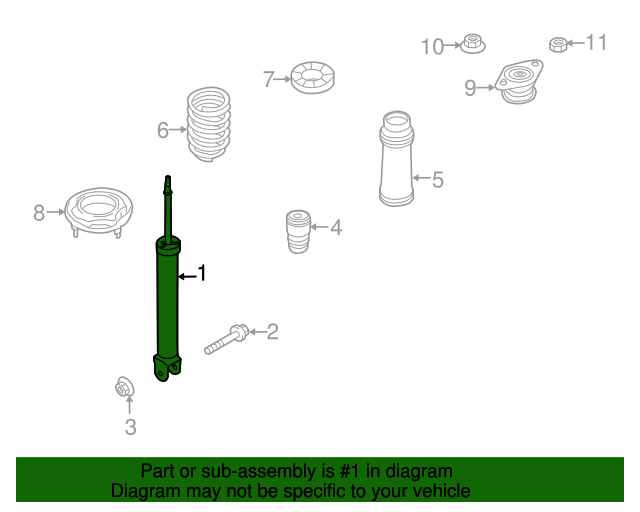 10
11
7
9
6
5
8
4
1
2
3

Part or sub-assembly is #1 in diagram
Diagram may not be specific to your vehicle