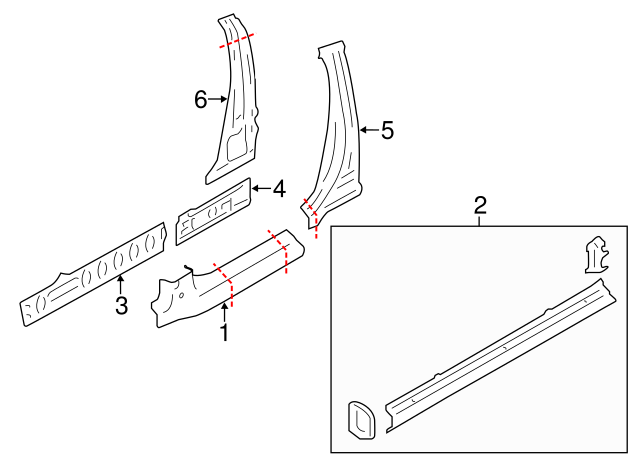 6
5
4
2
3
1