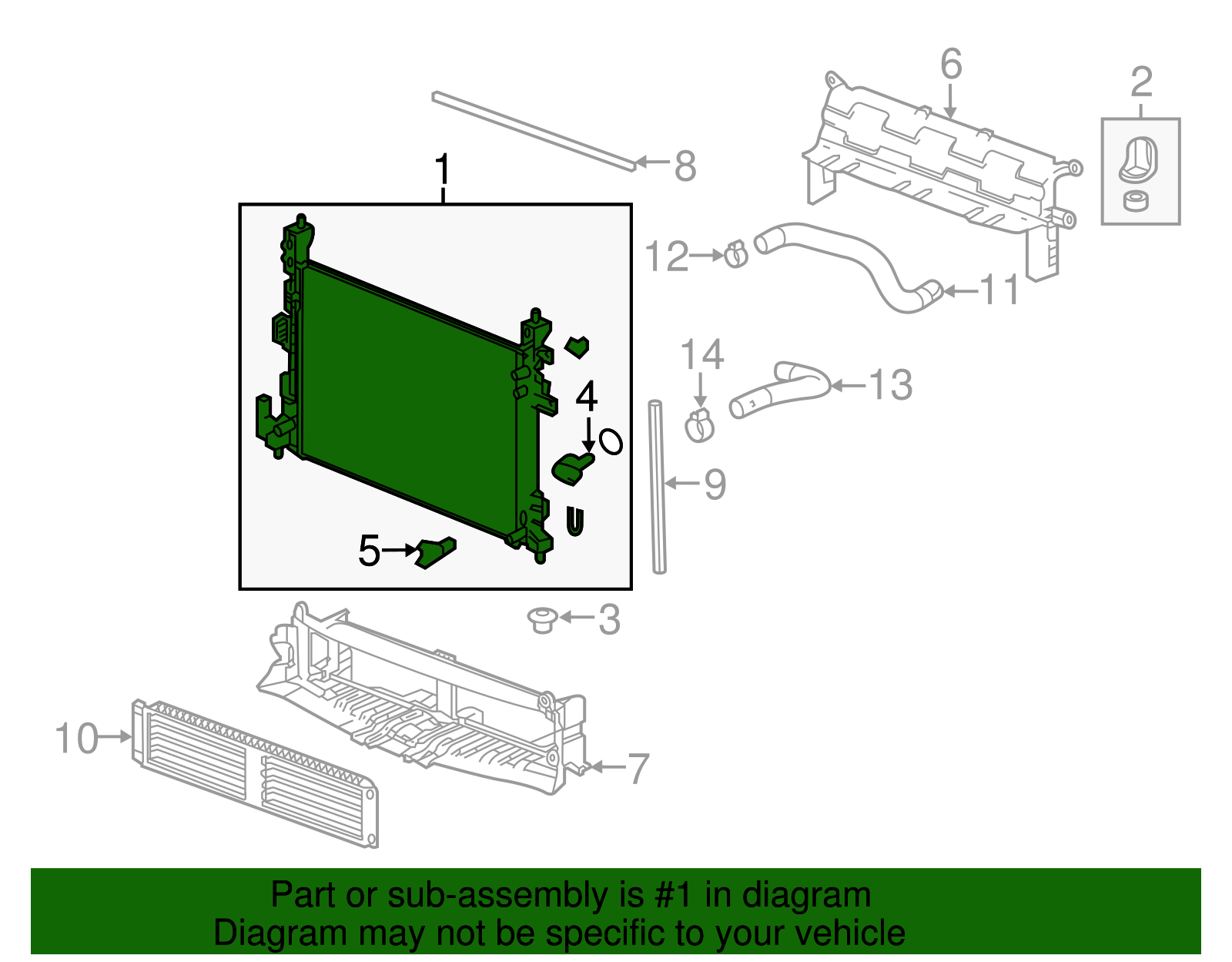 6
2
8
1
12
11
14
13
4
9
5
3
10
7

Part or sub-assembly is #1 in diagram
Diagram may not be specific to your vehicle