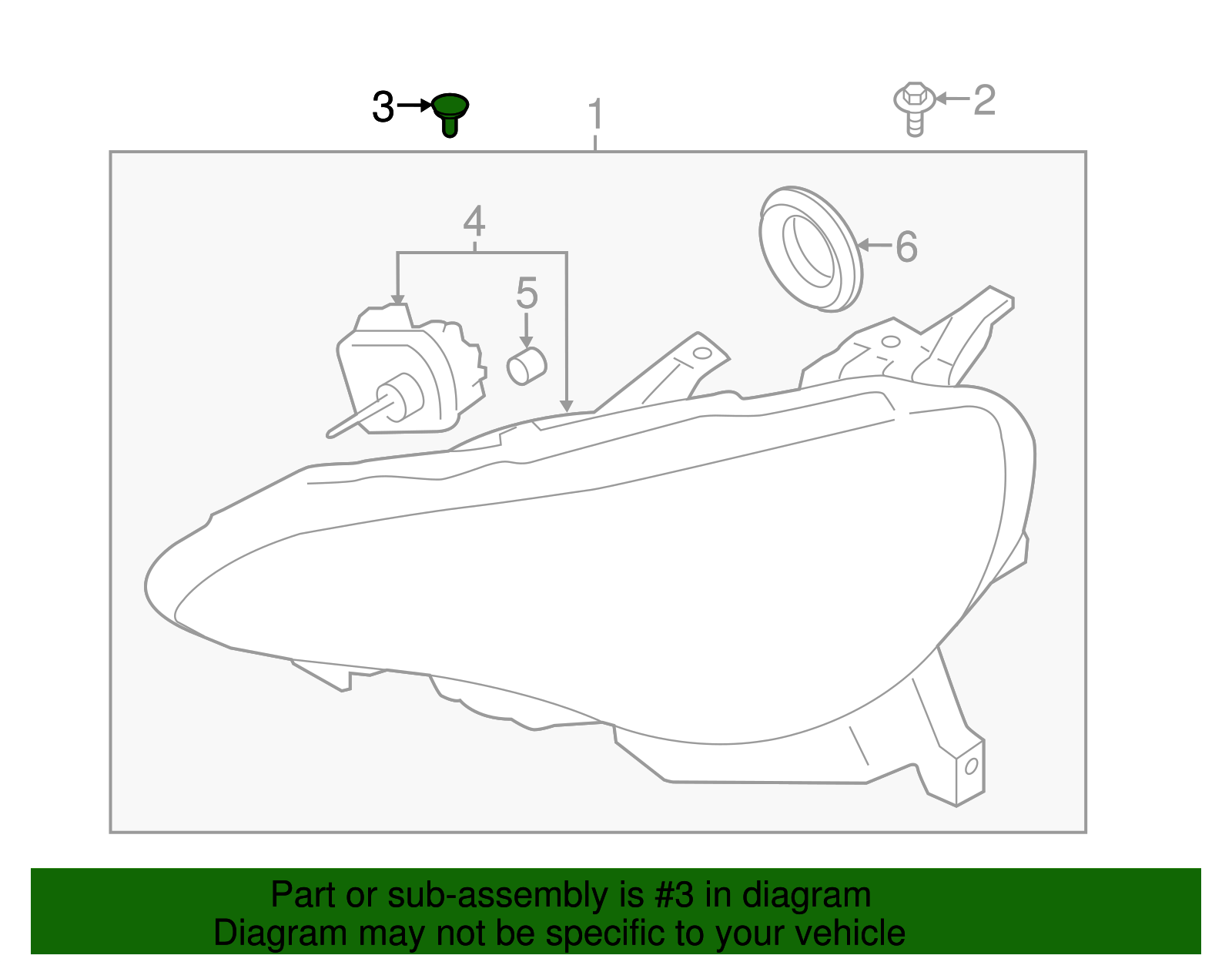 3
1
2
4
5
6

Part or sub-assembly is #3 in diagram
Diagram may not be specific to your vehicle