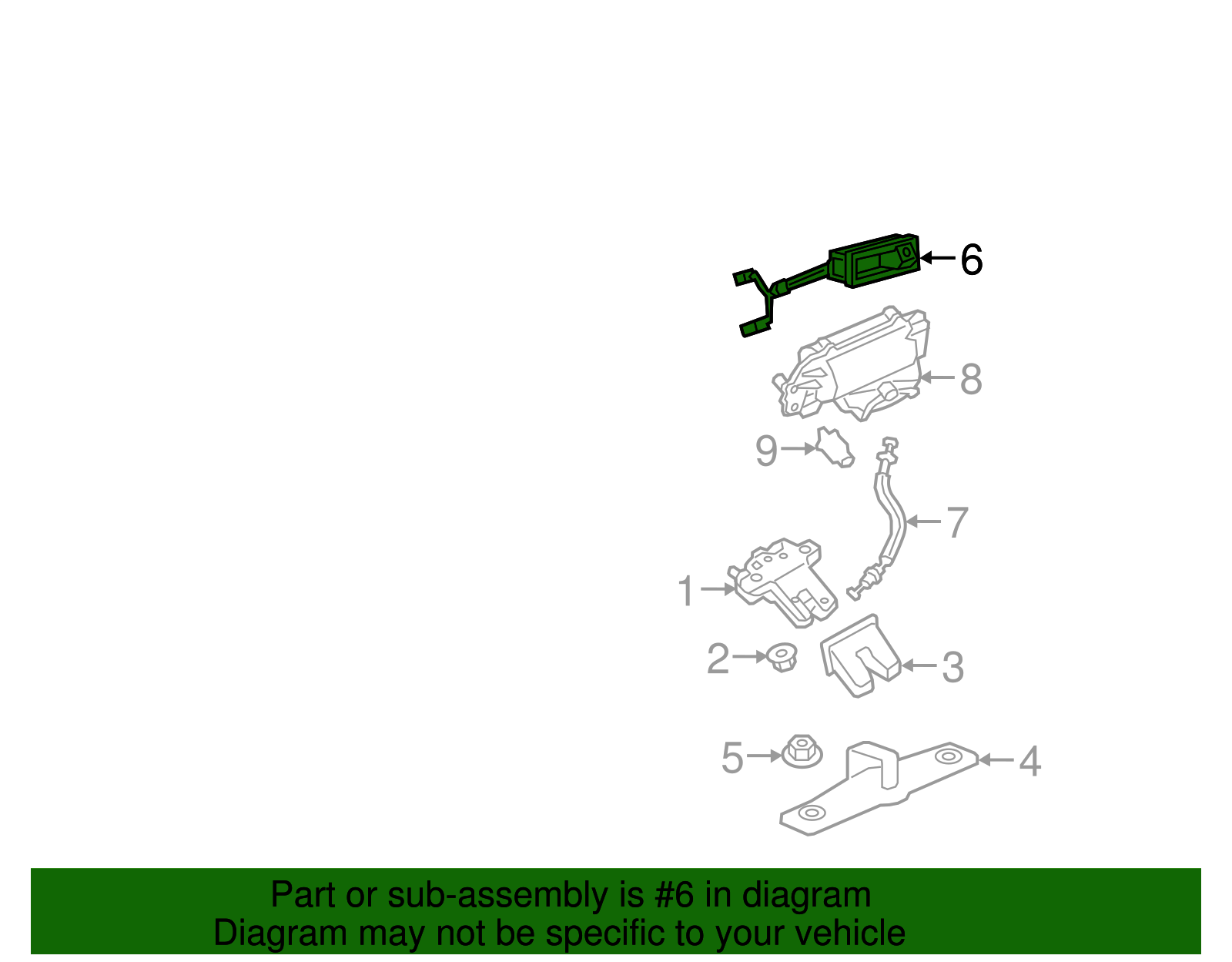 6
8
9
7
1
2
3
5
4

Part or sub-assembly is #6 in diagram
Diagram may not be specific to your vehicle