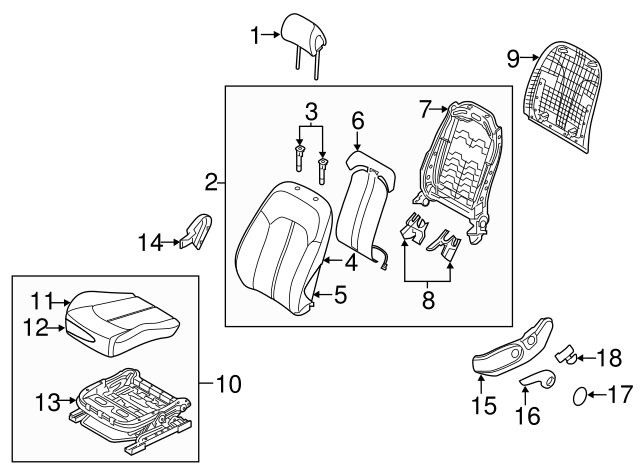 1
9
3
6
7
2
14
4
5
8
11
12
10
13
18
15
16
17