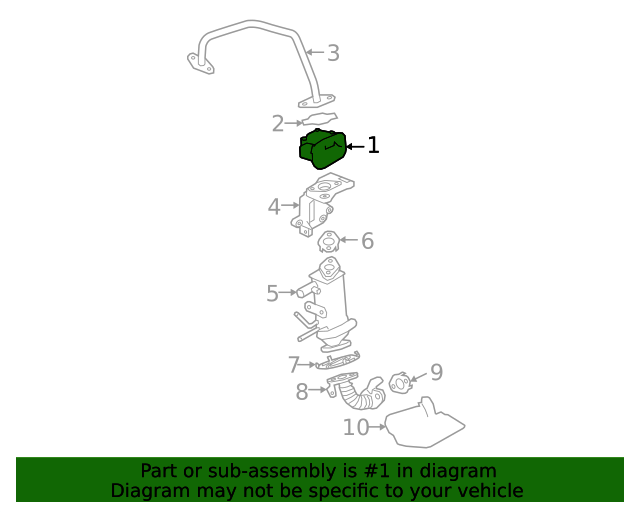 3
2
1
4
6
5
7
9
8
10

Part or sub-assembly is #1 in diagram
Diagram may not be specific to your vehicle