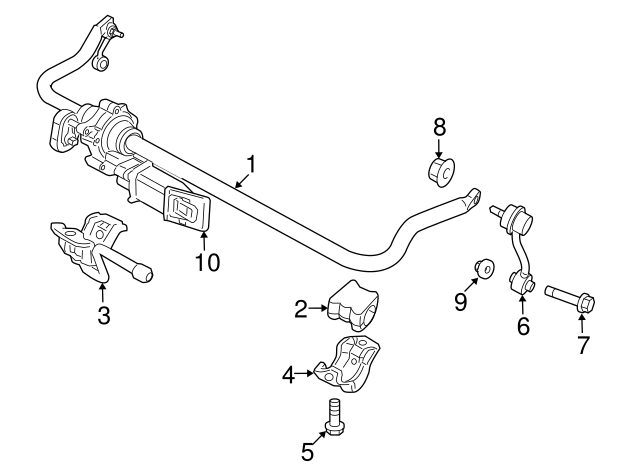 8
1
10
3
2
9
6
7
4
5