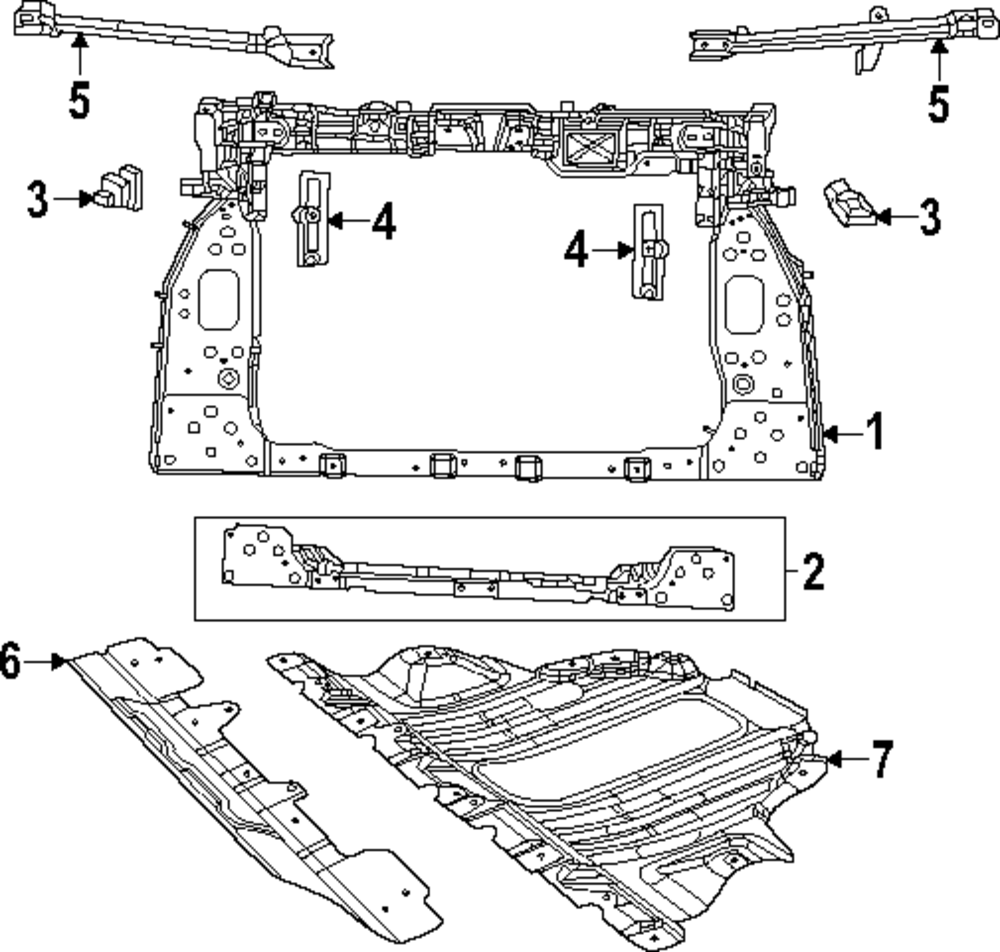 5
5
3
4
4
3
1
2
6
7