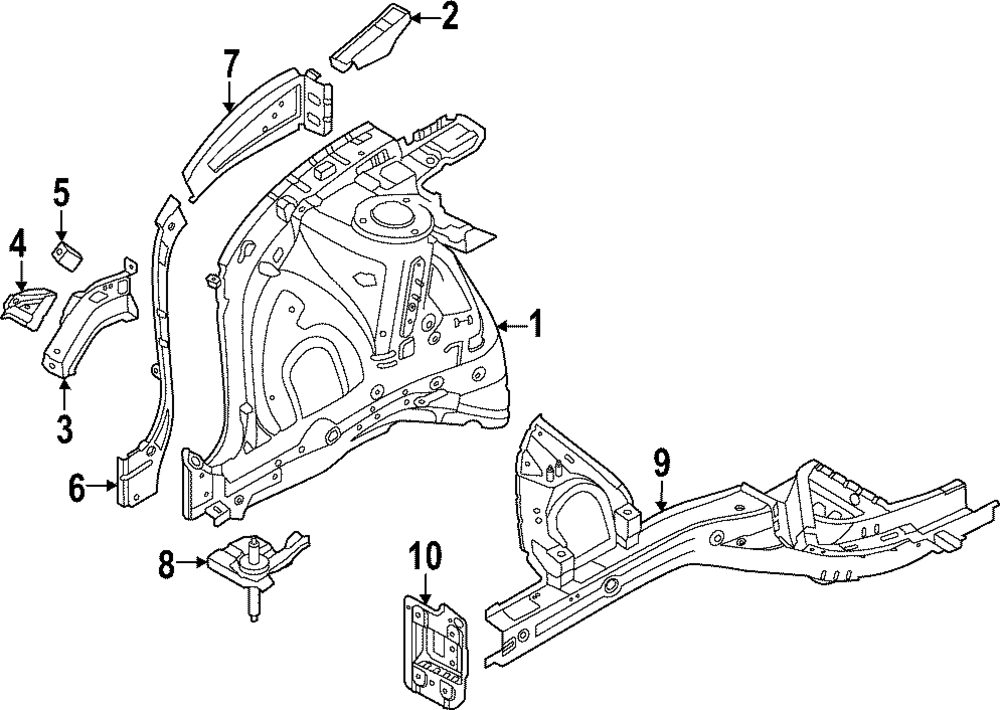 2
7
5
4
1
3
6
9
8
10