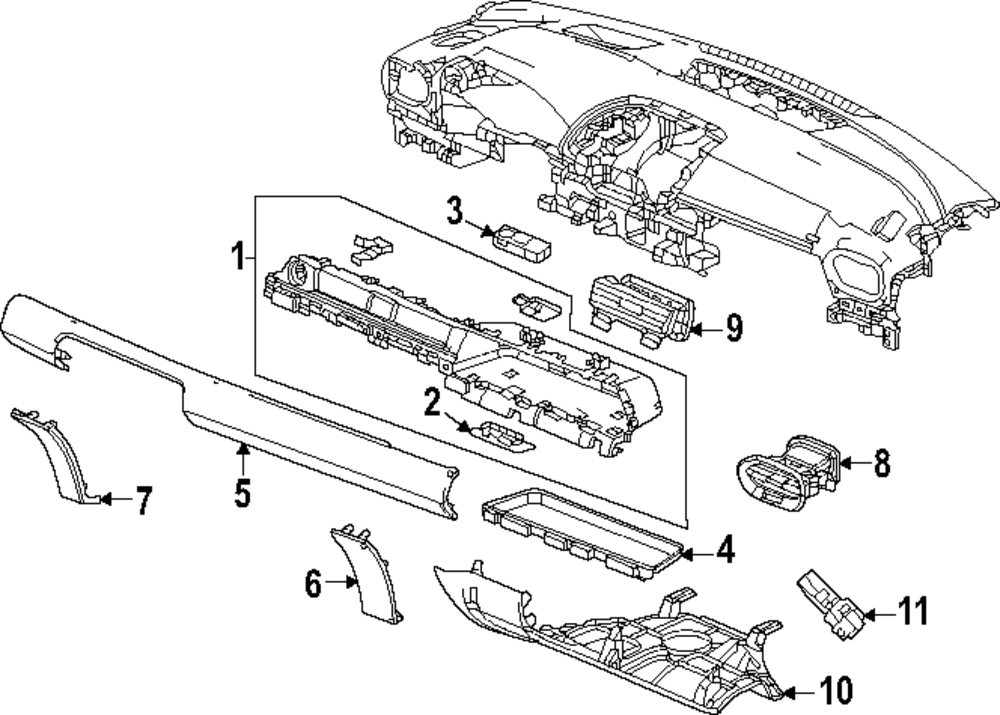 3
1
9
2
8
7
5
4
6
11
10