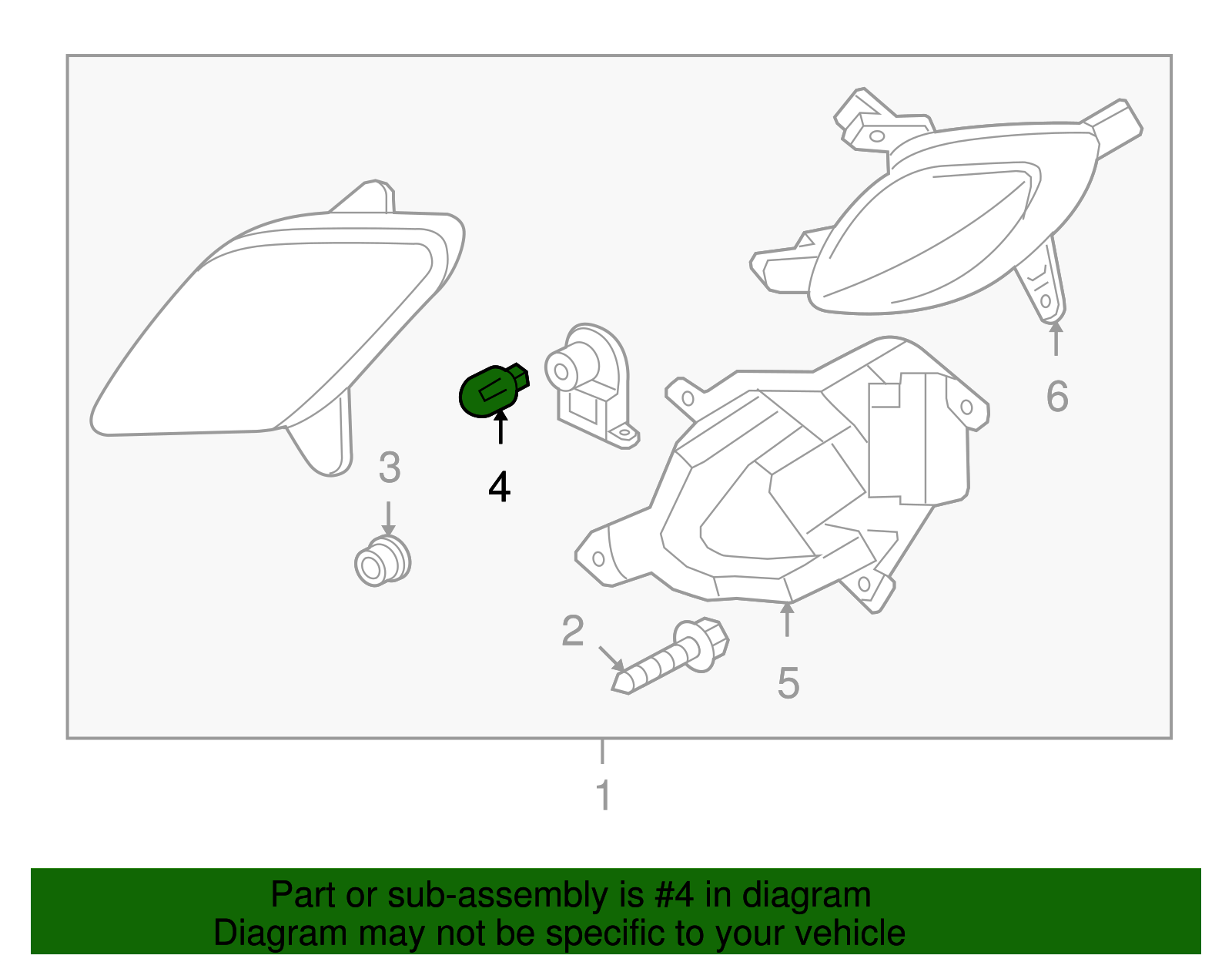 6
3
4
2
5
1
Part or sub-assembly is #4 in diagram
Diagram may not be specific to your vehicle