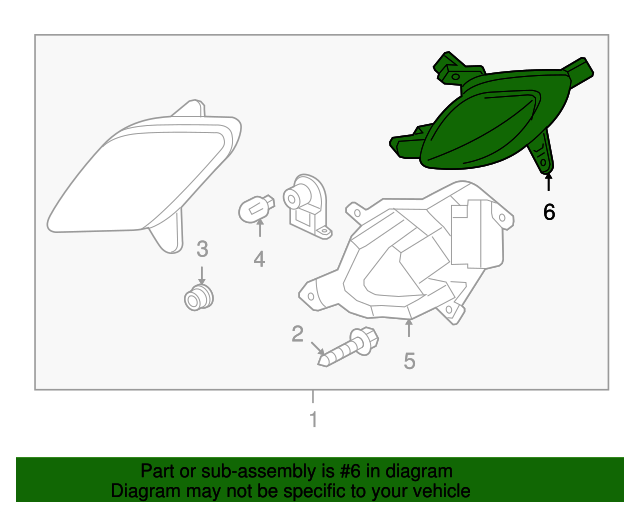 6

3

4

2

5

1

Part or sub-assembly is #6 in diagram
Diagram may not be specific to your vehicle