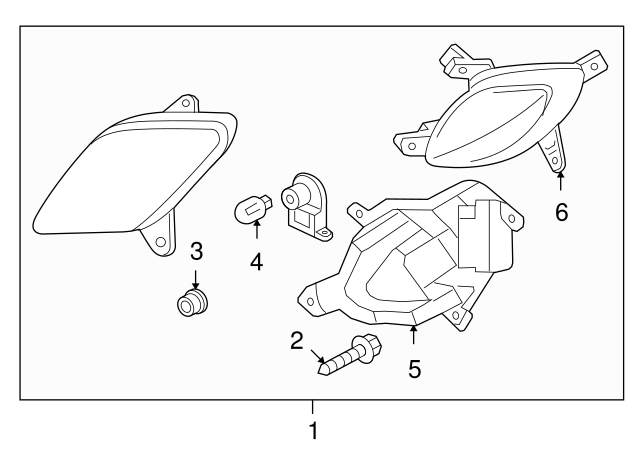 6
3
4
2
5
1