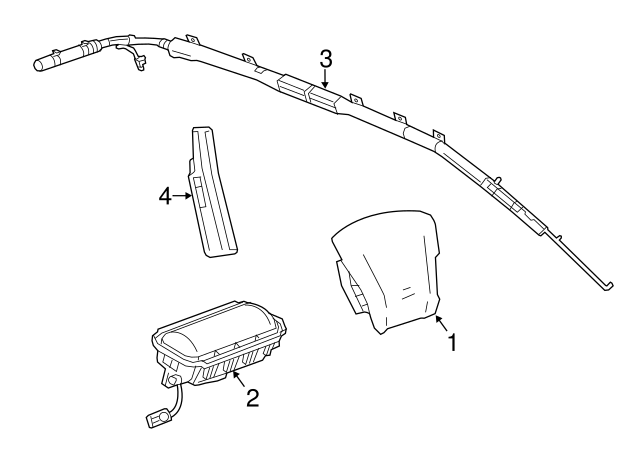 3
4
1
2